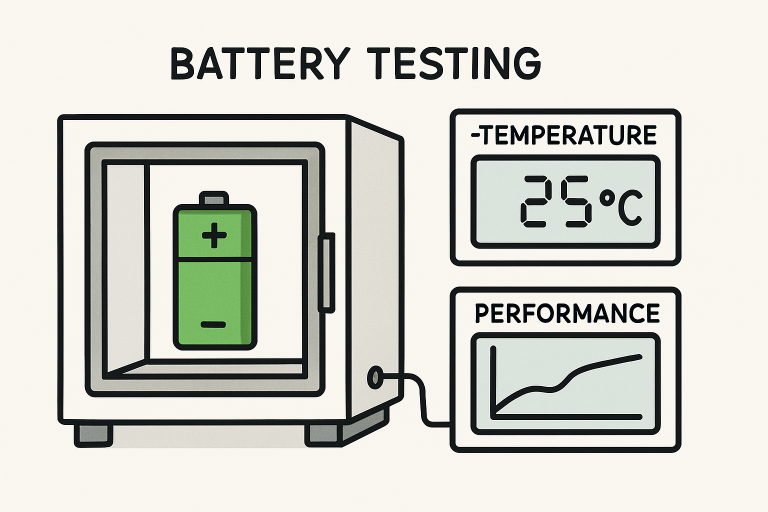 BATTERY TESTING

+

−

-TEMPERATURE

25°C

PERFORMANCE